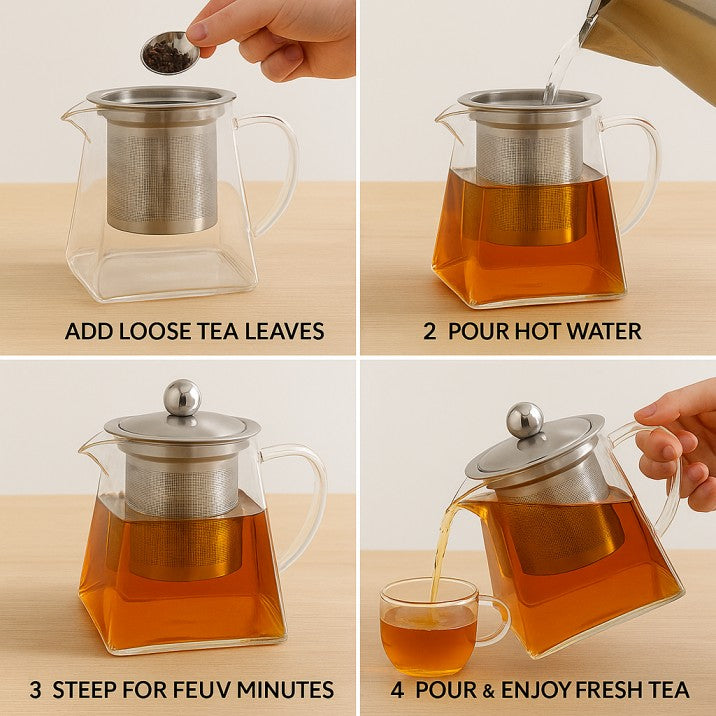 ADD LOOSE TEA LEAVES

2 POUR HOT WATER

3 STEEP FOR FEUV MINUTES

4 POUR & ENJOY FRESH TEA