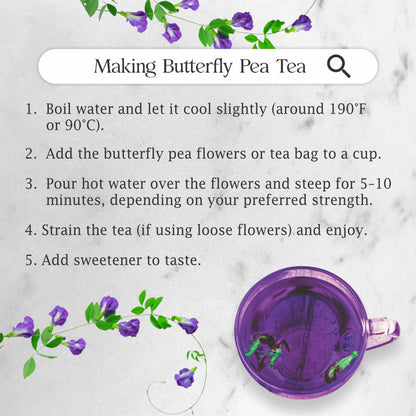 Making Butterfly Pea Tea

1. Boil water and let it cool slightly (around 190°F or 90°C).

2. Add the butterfly pea flowers or tea bag to a cup.

3. Pour hot water over the flowers and steep for 5-10 minutes, depending on your preferred strength.

4. Strain the tea (if using loose flowers) and enjoy.

5. Add sweetener to taste.