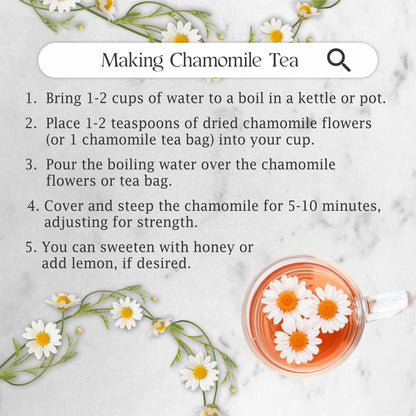 Making Chamomile Tea

1. Bring 1-2 cups of water to a boil in a kettle or pot.

2. Place 1-2 teaspoons of dried chamomile flowers (or 1 chamomile tea bag) into your cup.

3. Pour the boiling water over the chamomile flowers or tea bag.

4. Cover and steep the chamomile for 5-10 minutes, adjusting for strength.

5. You can sweeten with honey or add lemon, if desired.