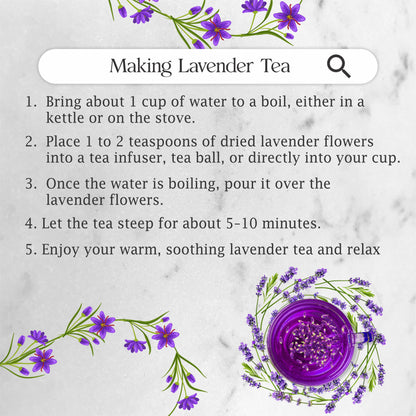 Making Lavender Tea

1. Bring about 1 cup of water to a boil, either in a kettle or on the stove.

2. Place 1 to 2 teaspoons of dried lavender flowers into a tea infuser, tea ball, or directly into your cup.

3. Once the water is boiling, pour it over the lavender flowers.

4. Let the tea steep for about 5-10 minutes.

5. Enjoy your warm, soothing lavender tea and relax