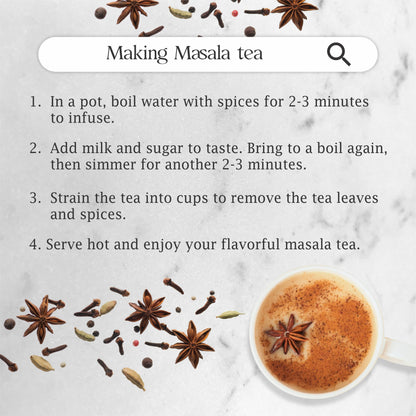 Making Masala tea

1. In a pot, boil water with spices for 2-3 minutes to infuse.

2. Add milk and sugar to taste. Bring to a boil again, then simmer for another 2-3 minutes.

3. Strain the tea into cups to remove the tea leaves and spices.

4. Serve hot and enjoy your flavorful masala tea.